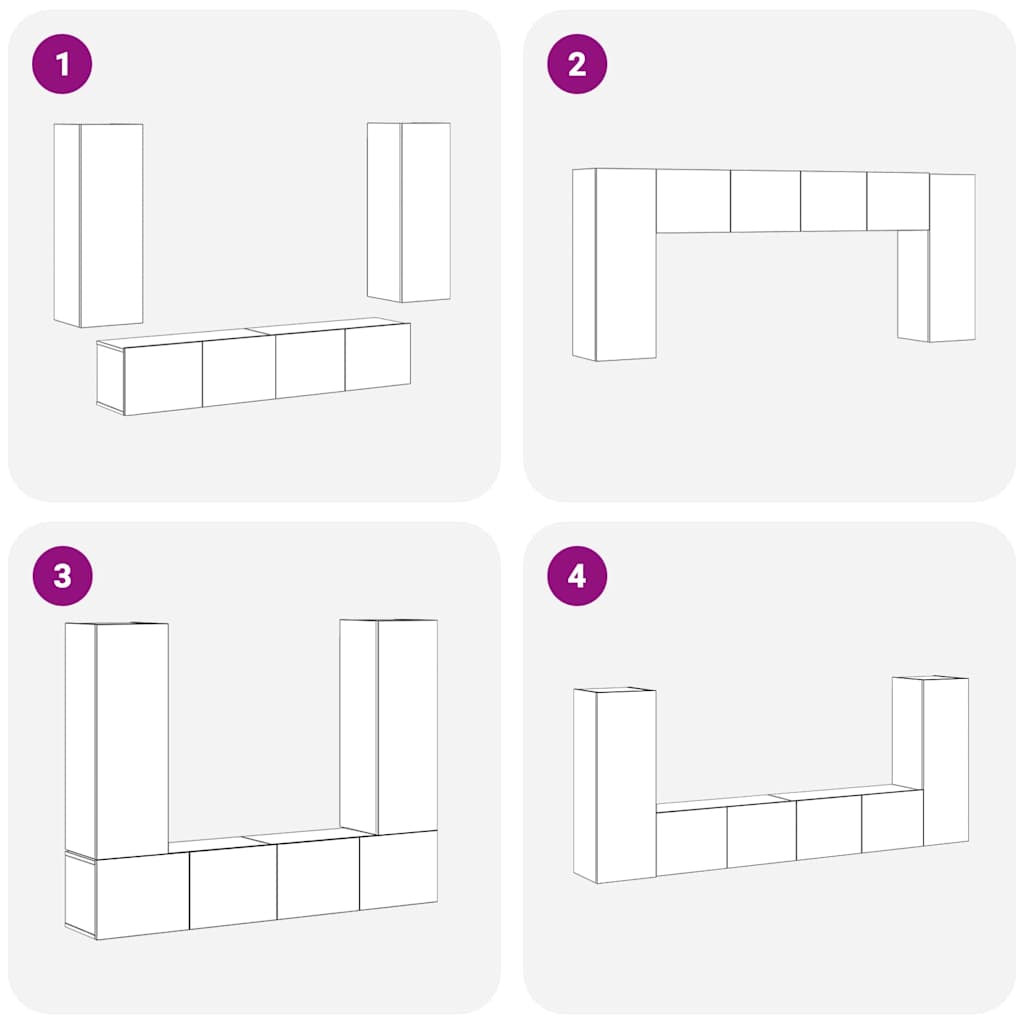 1

2

3

4