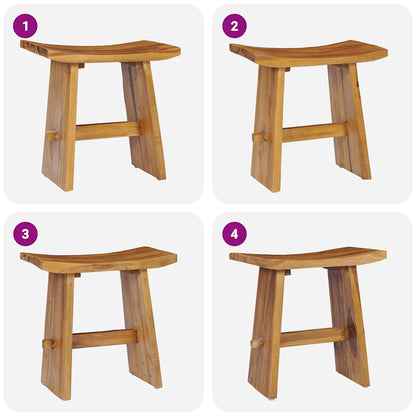 1

2

3

4