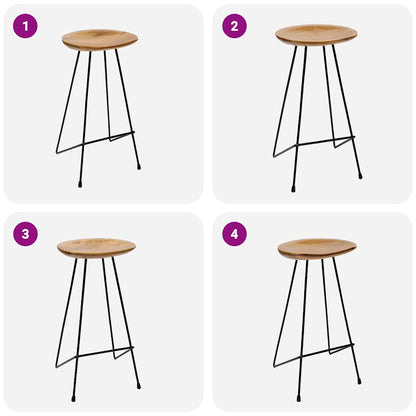 1

2

3

4