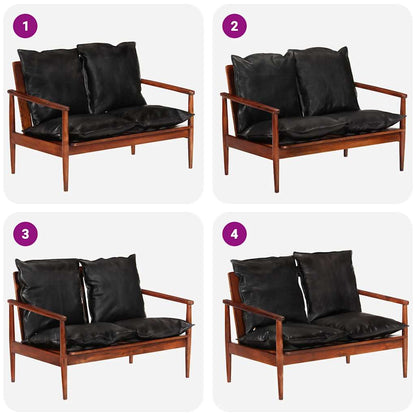 1

2

3

4