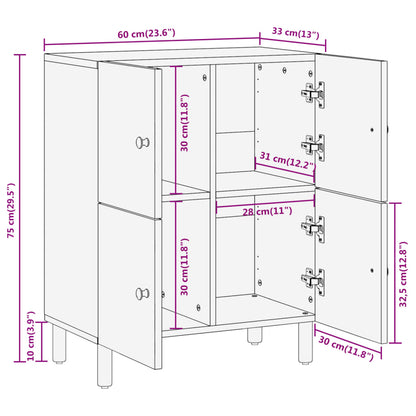 60 cm(23.6")
33 cm(13")
75 cm(29.5")
30 cm(11.8")
31 cm(12.2")
28 cm(11")
30 cm(11.8")
32,5 cm(12.8")
10 cm(3.9")
30 cm(11.8")