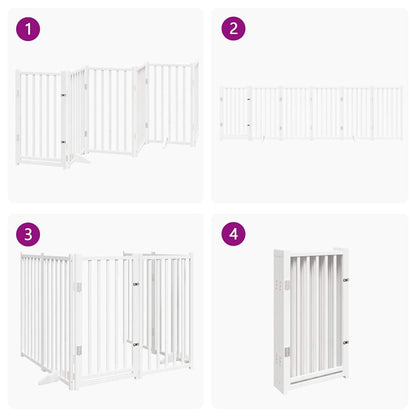 1

2

3

4