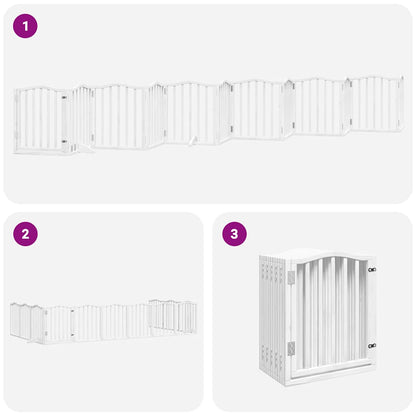 1

2

3