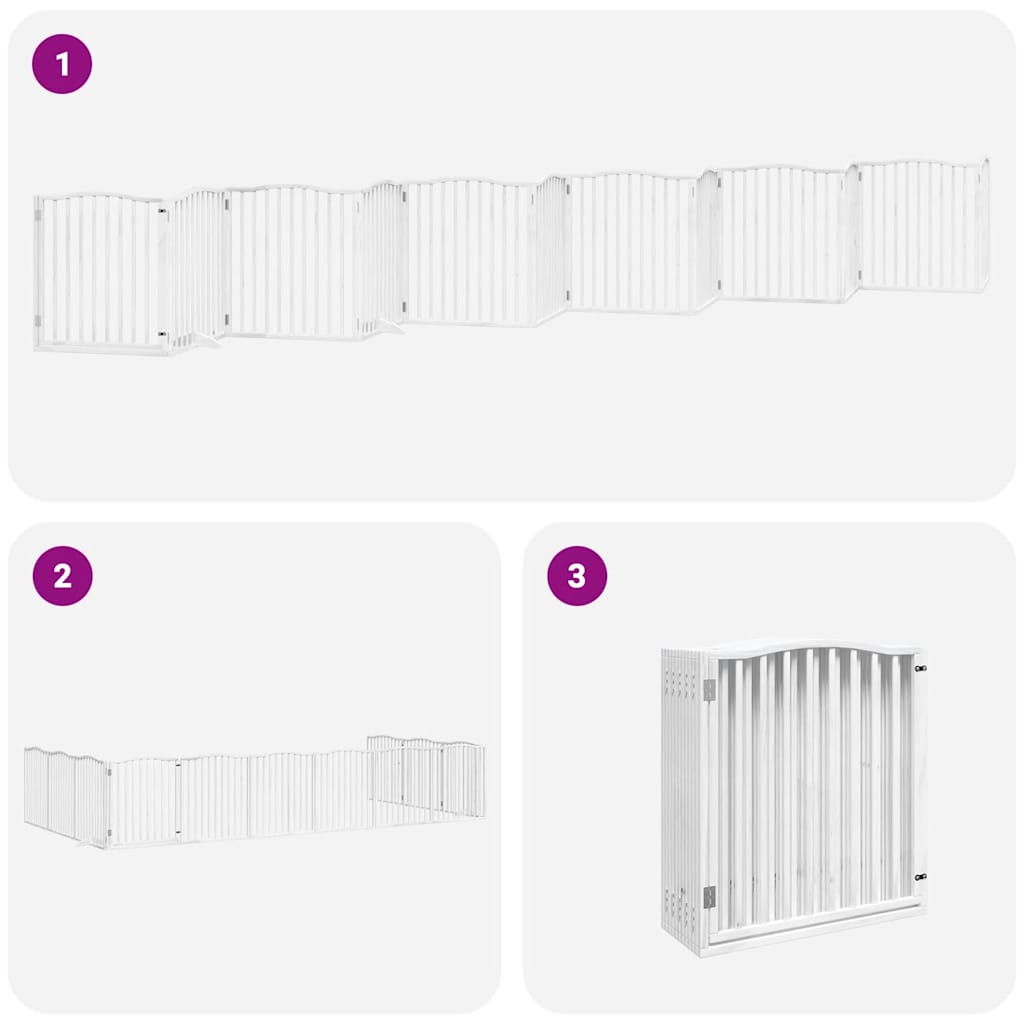 1

2

3