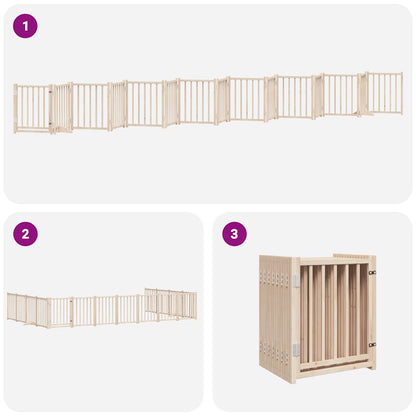 1

2

3