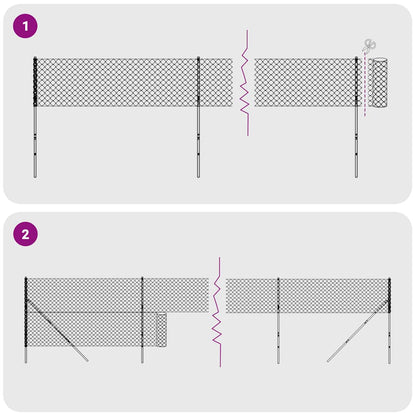 1

2