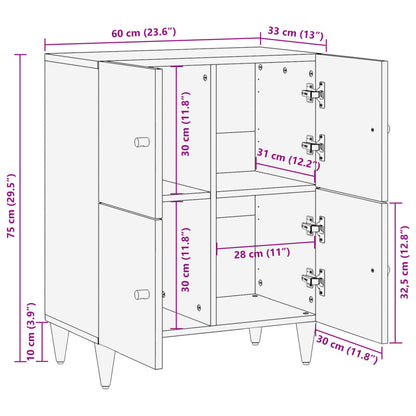 60 cm (23.6")
33 cm (13")
75 cm (29.5")
30 cm (11.8")
31 cm (12.2")
30 cm (11.8")
28 cm (11")
32,5 cm (12.8")
10 cm (3.9")
30 cm (11.8")