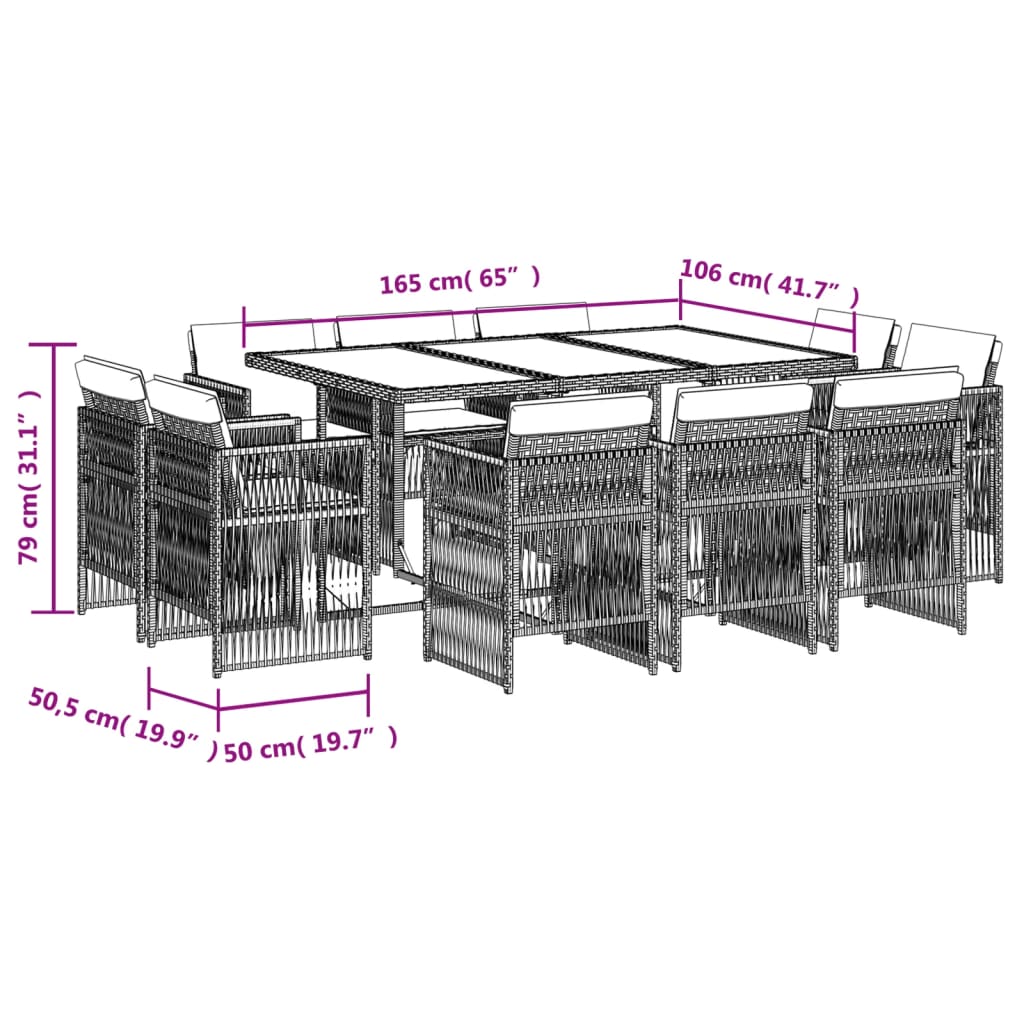 165 cm( 65" )
106 cm( 41.7" )
79 cm( 31.1" )
50,5 cm( 19.9" )
50 cm( 19.7" )