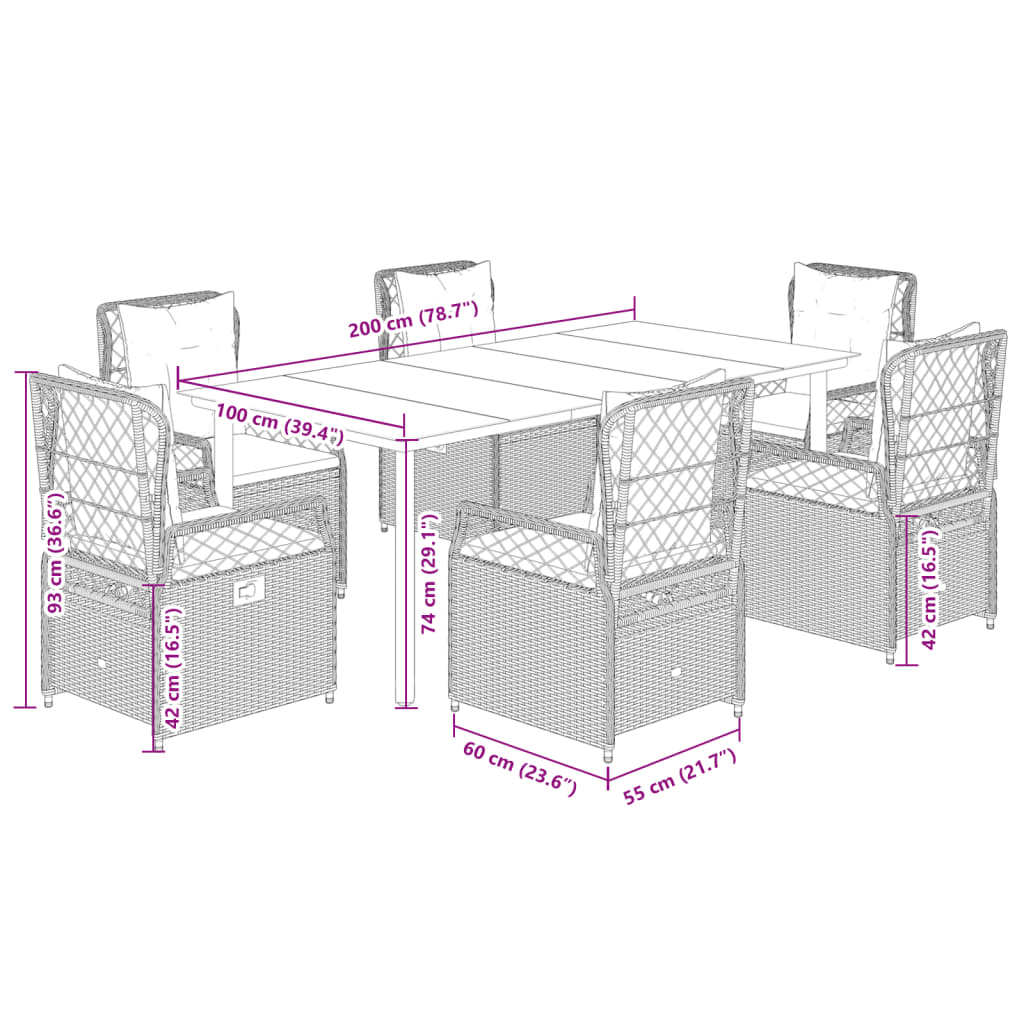 200 cm (78.7")

100 cm (39.4")

93 cm (36.6")

42 cm (16.5")

74 cm (29.1")

42 cm (16.5")

60 cm (23.6")

55 cm (21.7")