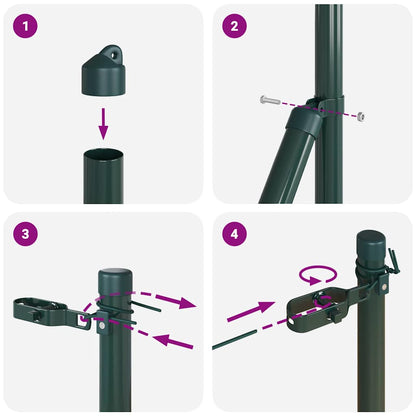 1

2

3

4