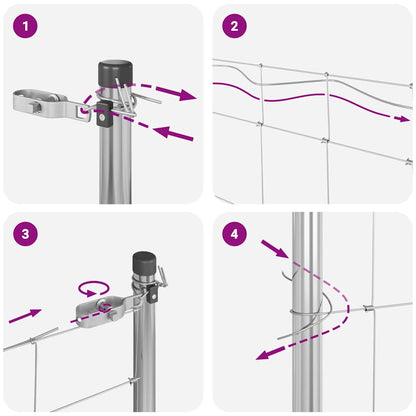 1

2

3

4