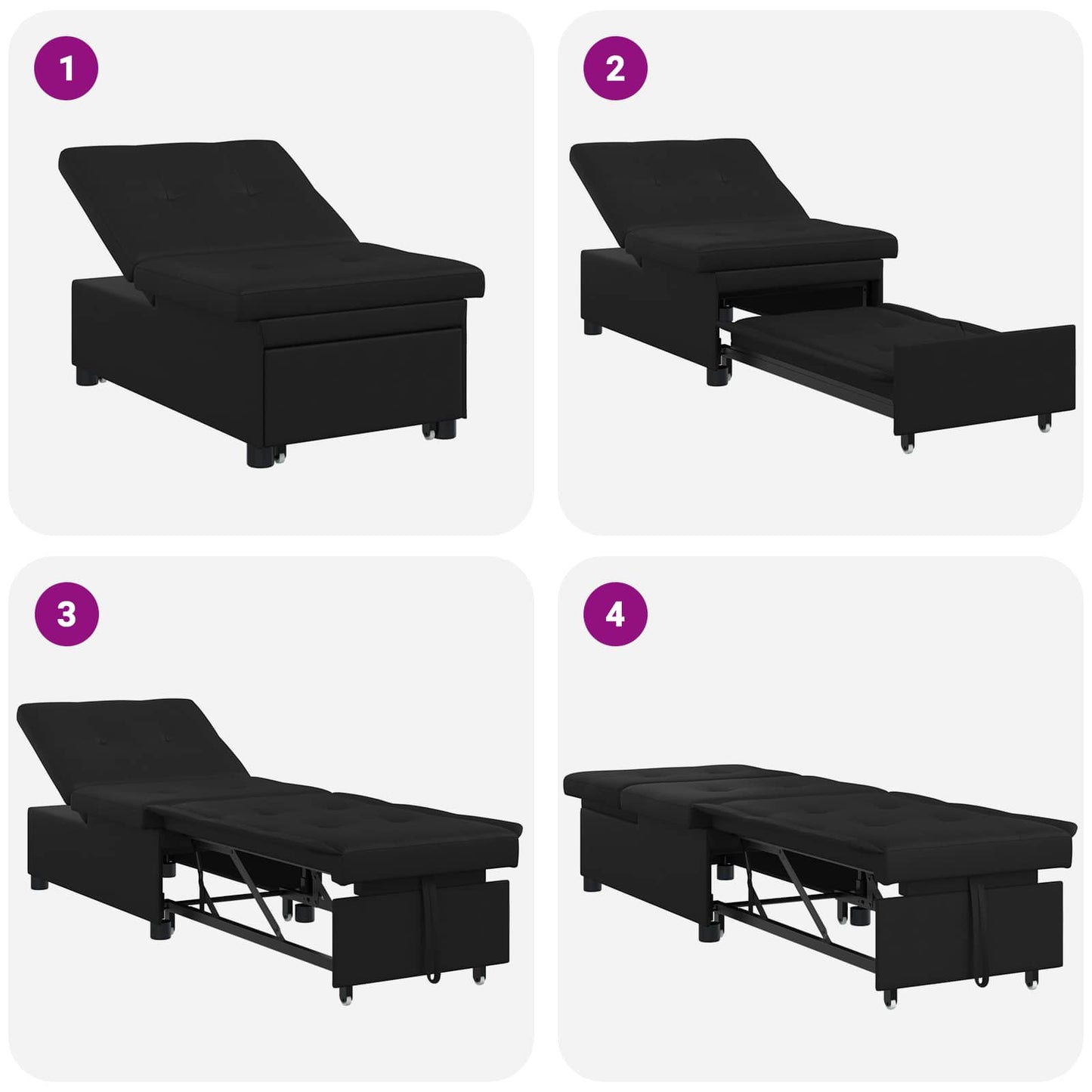 1

2

3

4