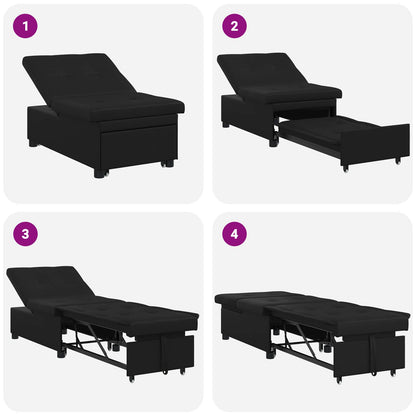 1

2

3

4