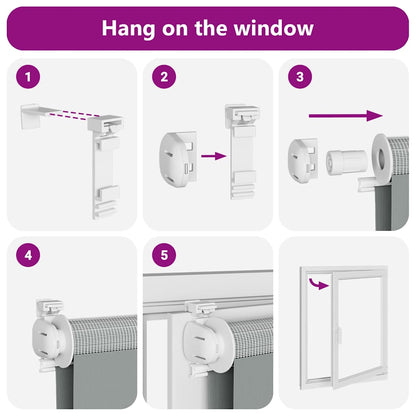 Hang on the window

1

2

3

4

5