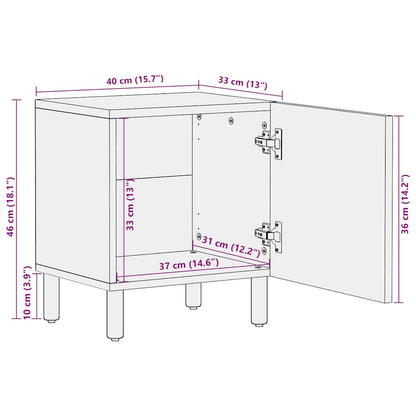 40 cm (15.7")
33 cm (13")
46 cm (18.1")
33 cm (13")
36 cm (14.2")
31 cm (12.2")
37 cm (14.6")
10 cm (3.9")