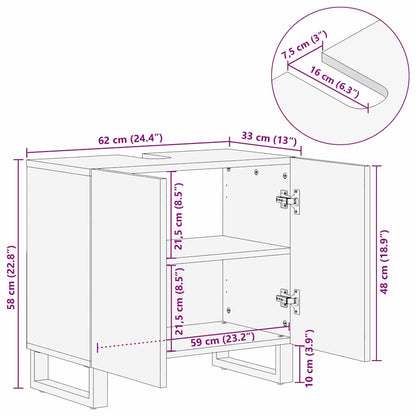 7.5 cm (3")
16 cm (6.3")
62 cm (24.4")
33 cm (13")
58 cm (22.8")
21,5 cm (8.5")
21,5 cm (8.5")
59 cm (23.2")
48 cm (18.9")
10 cm (3.9")