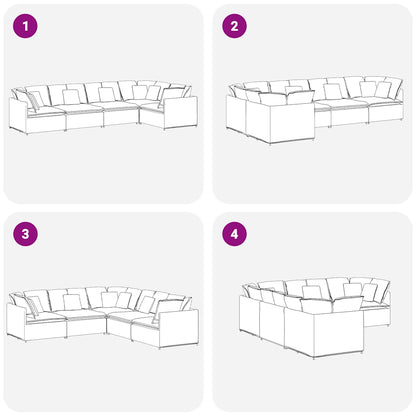 1

2

3

4