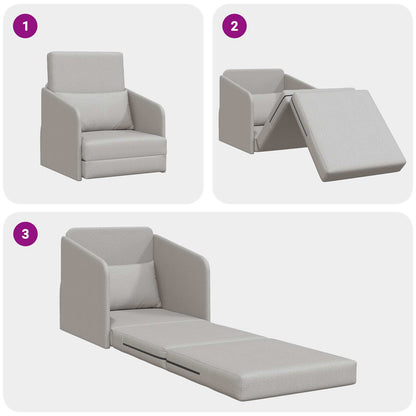 1

2

3