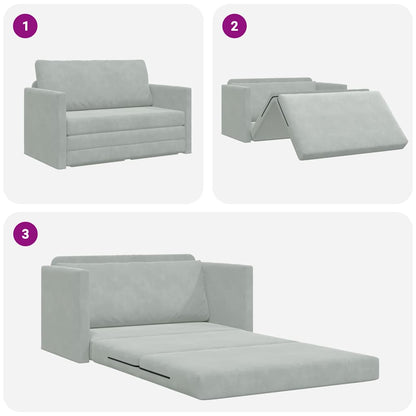 1

2

3