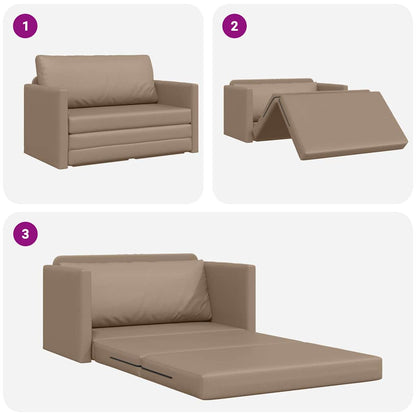 1

2

3