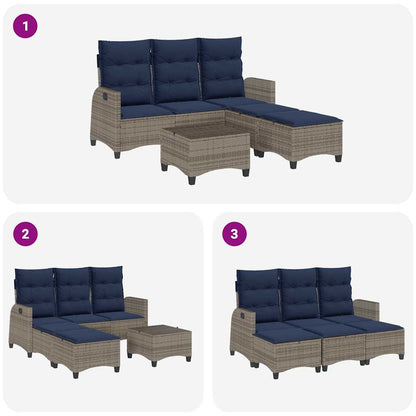 1

2

3