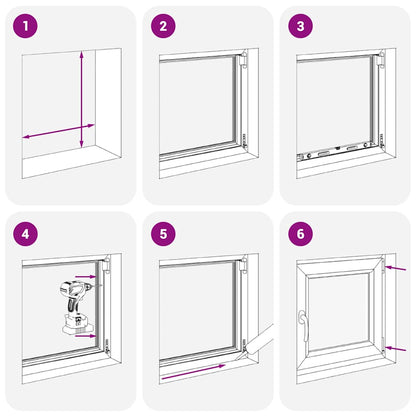 1

2

3

4

5

6