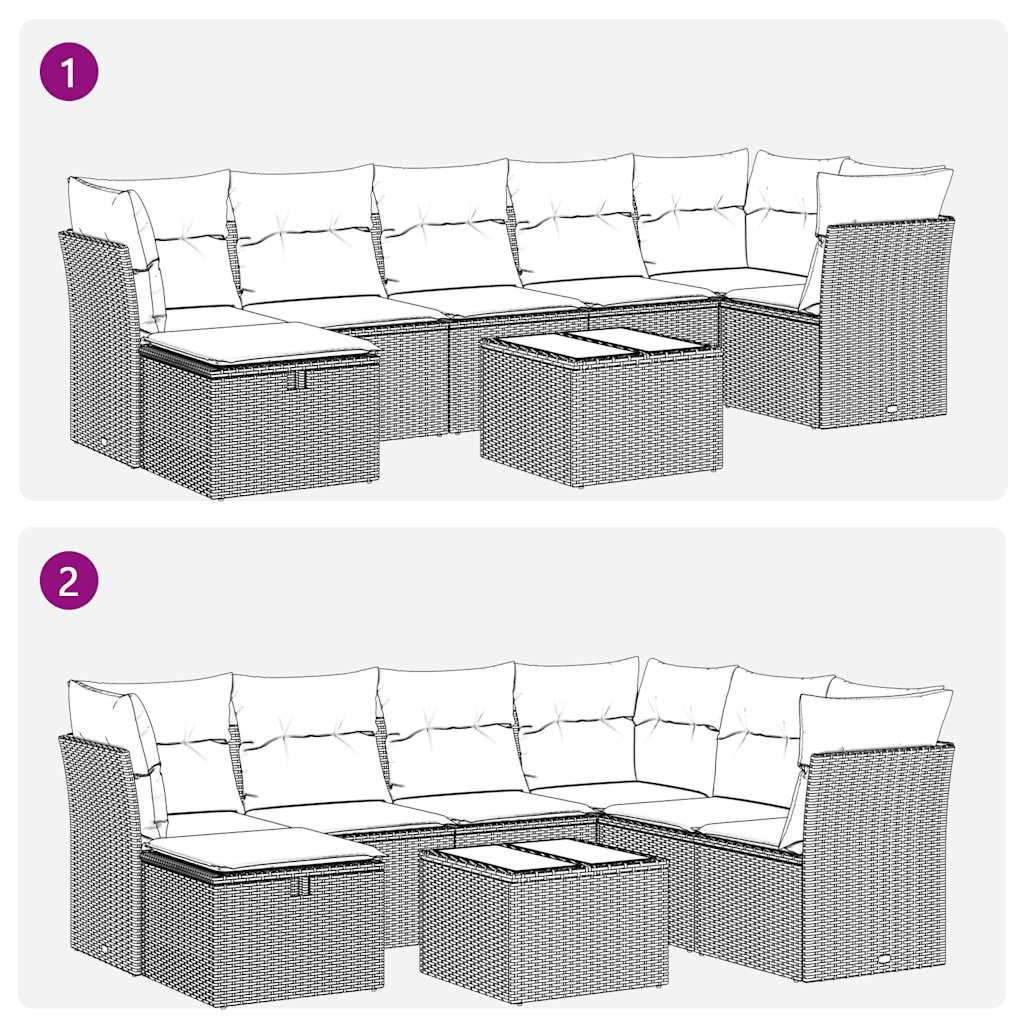 1

2