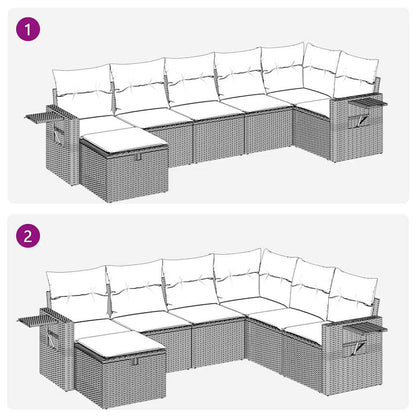 1

2