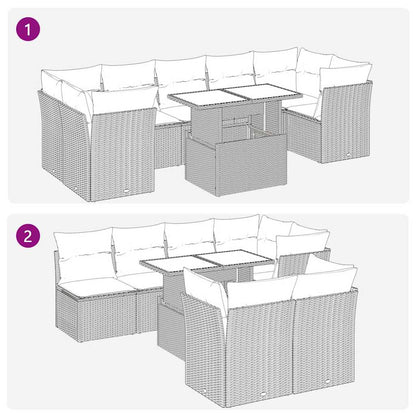 1

2