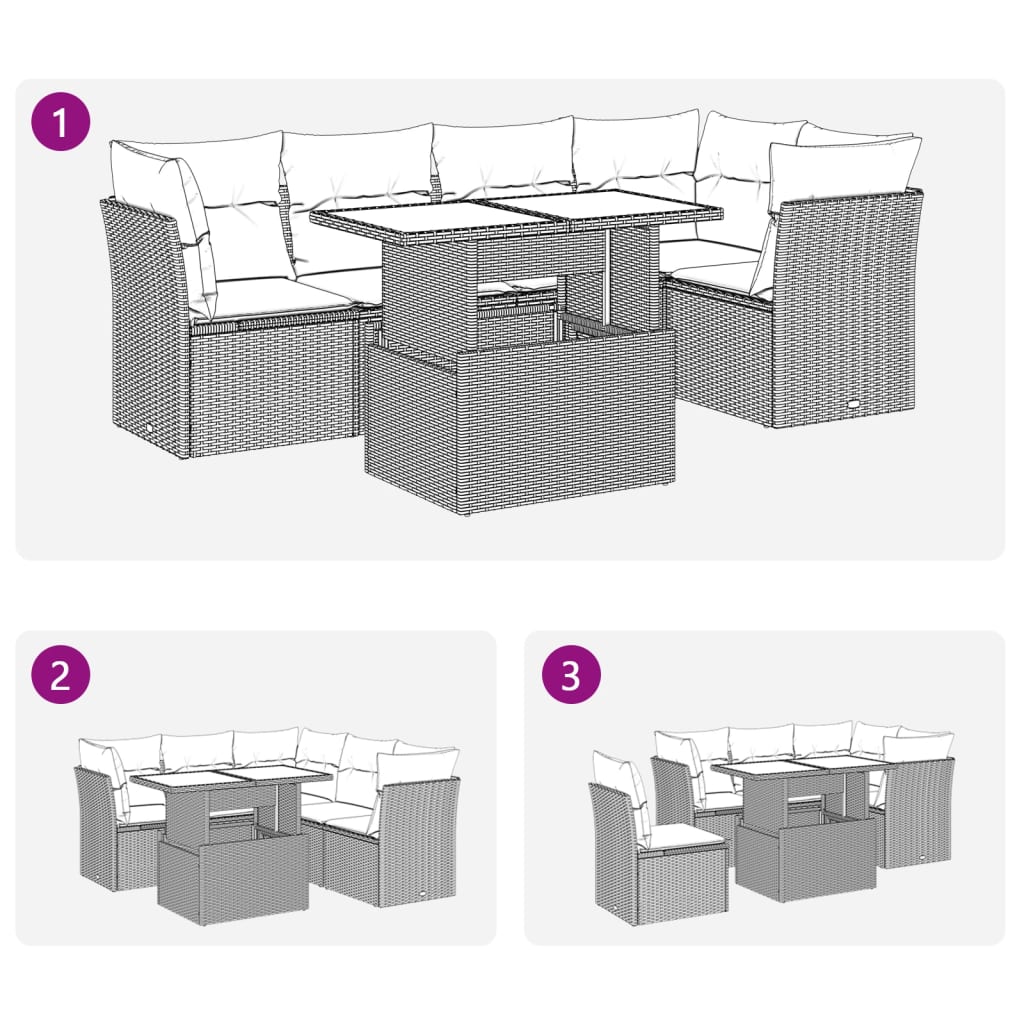 1

2

3