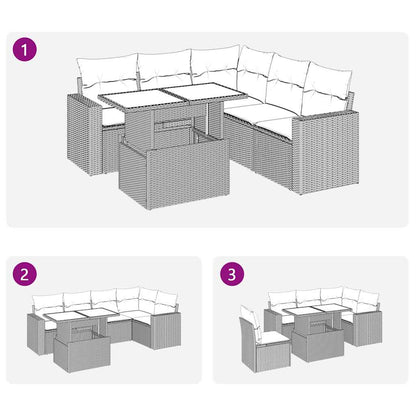 1

2

3