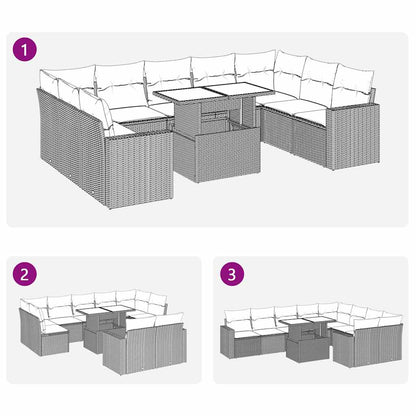 1

2

3