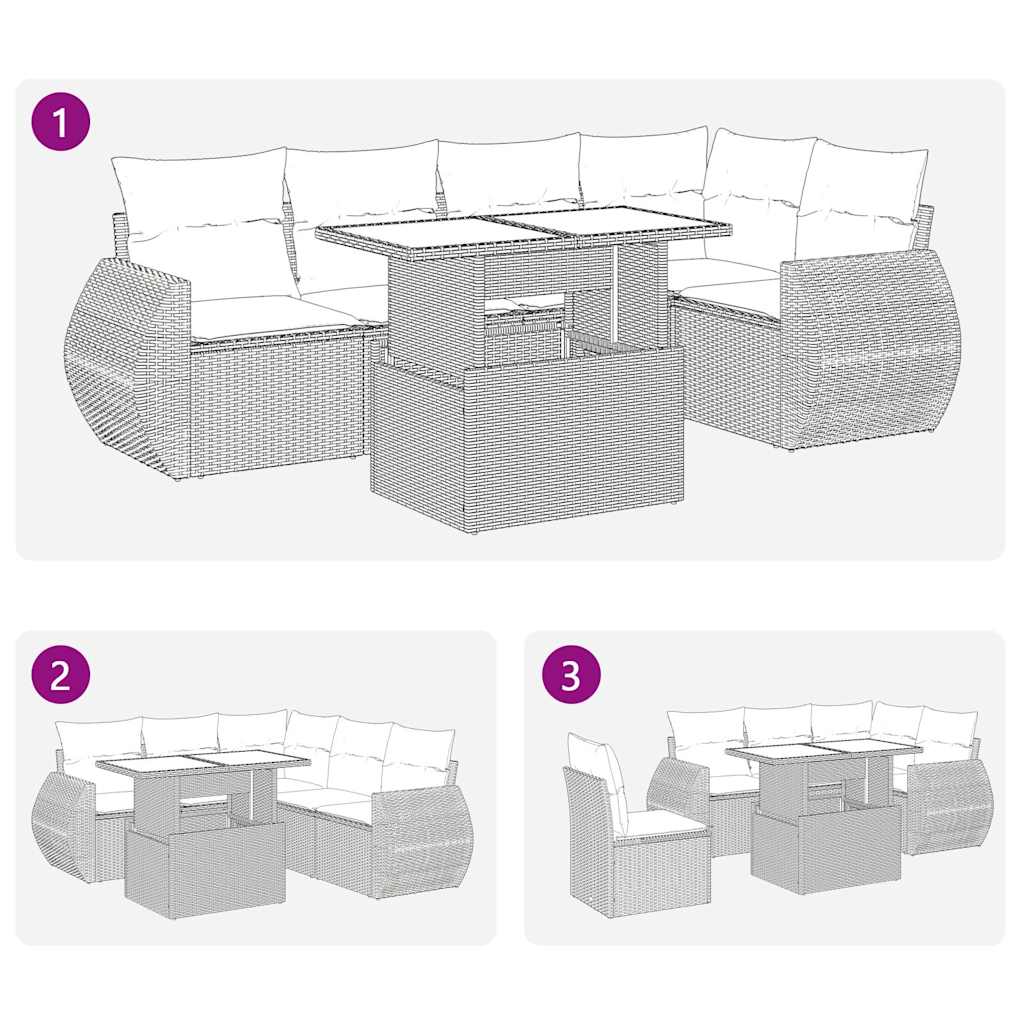 1

2

3