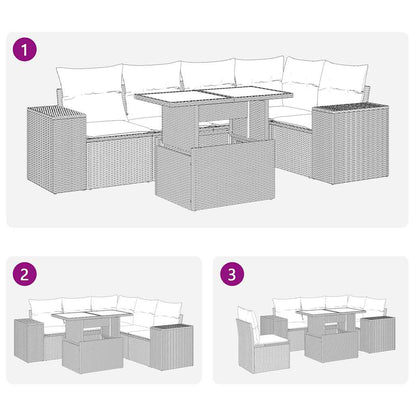 1

2

3