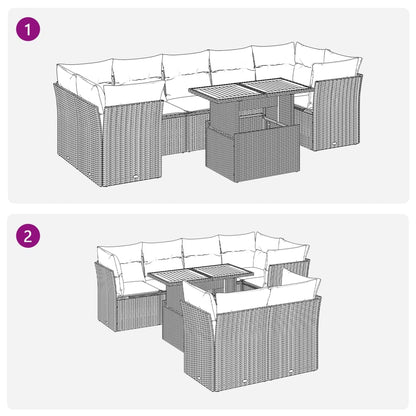 1

2