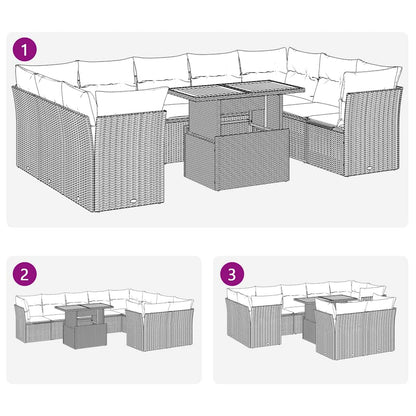 1

2

3