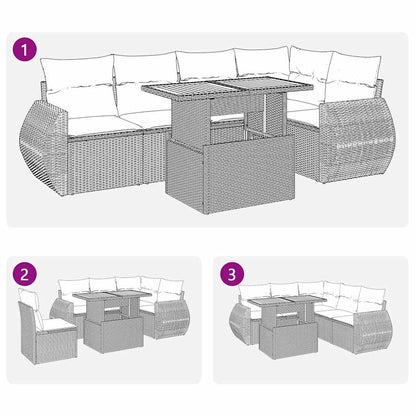 1

2

3