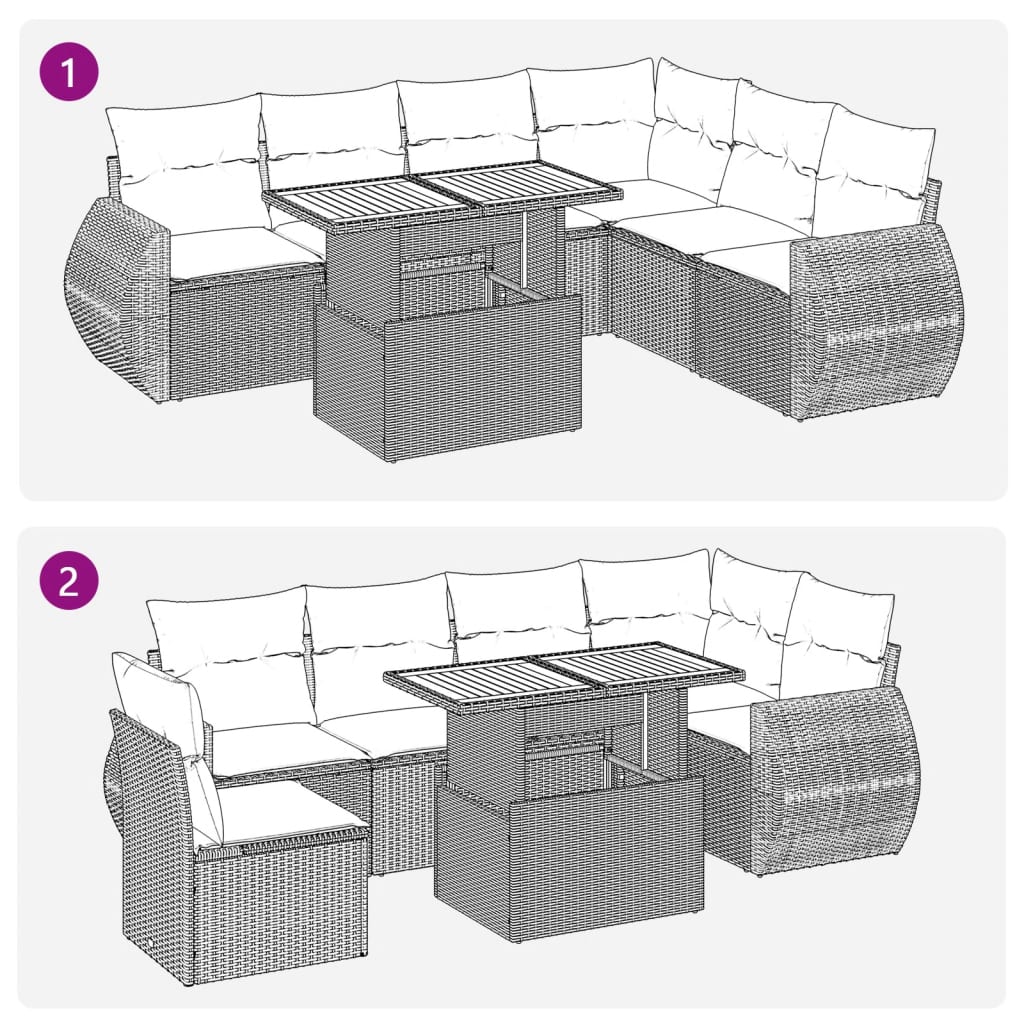 1

2