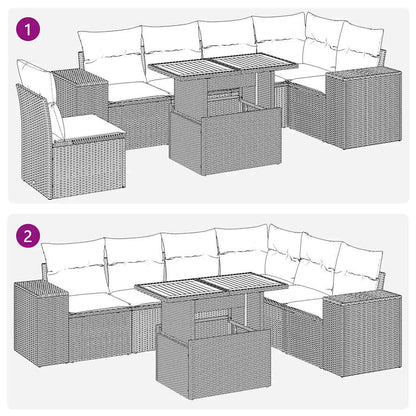 1

2