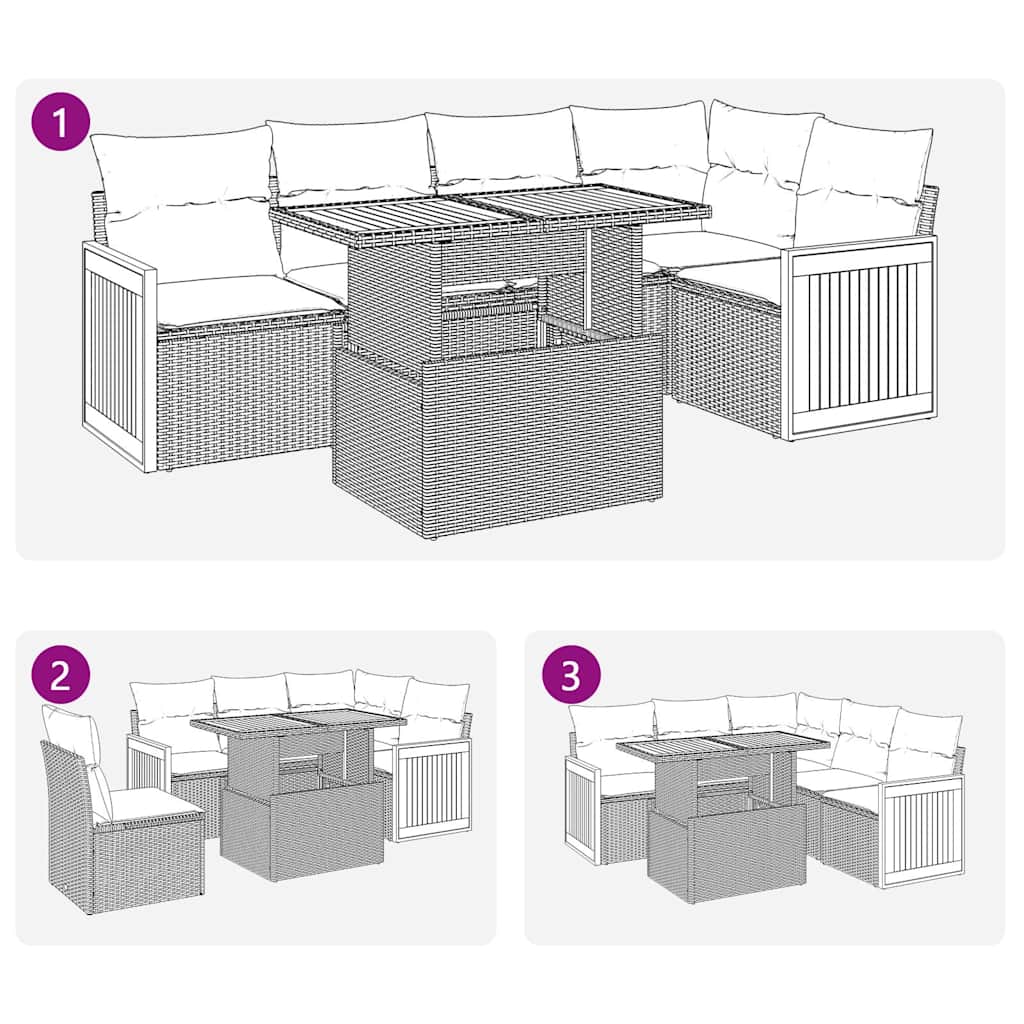 1

2

3