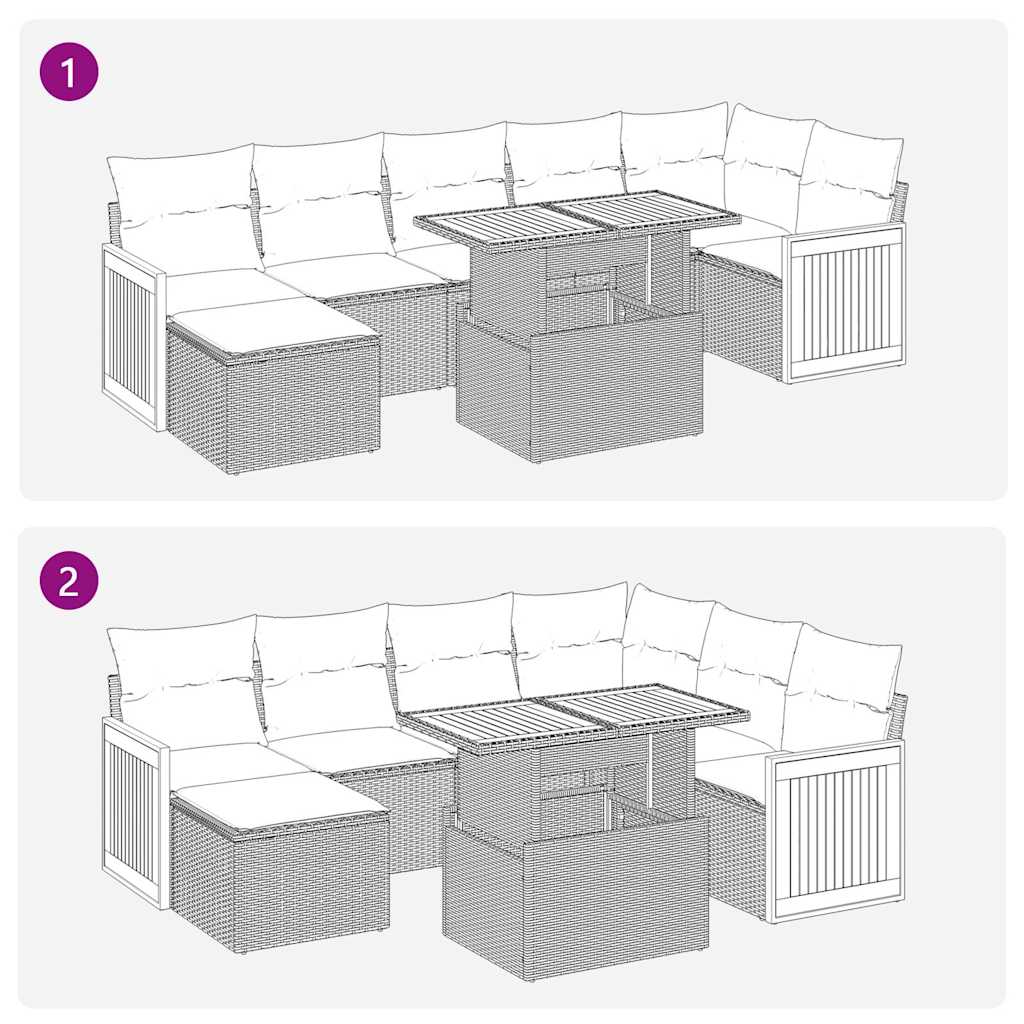 1

2