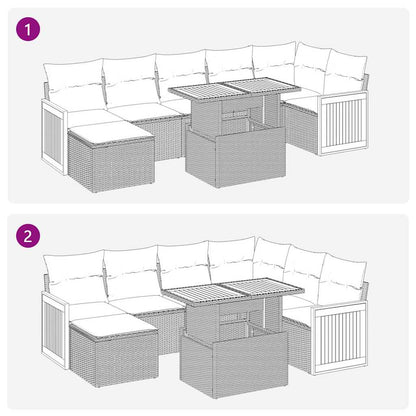 1

2