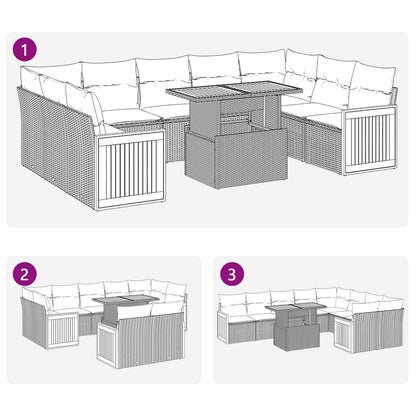 1

2

3