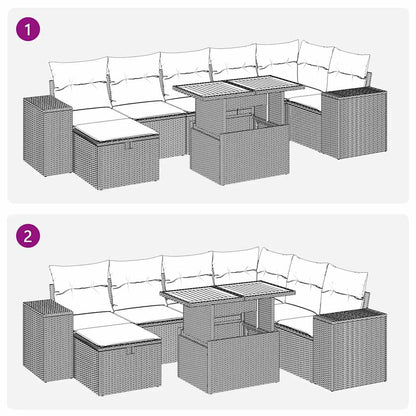 1

2