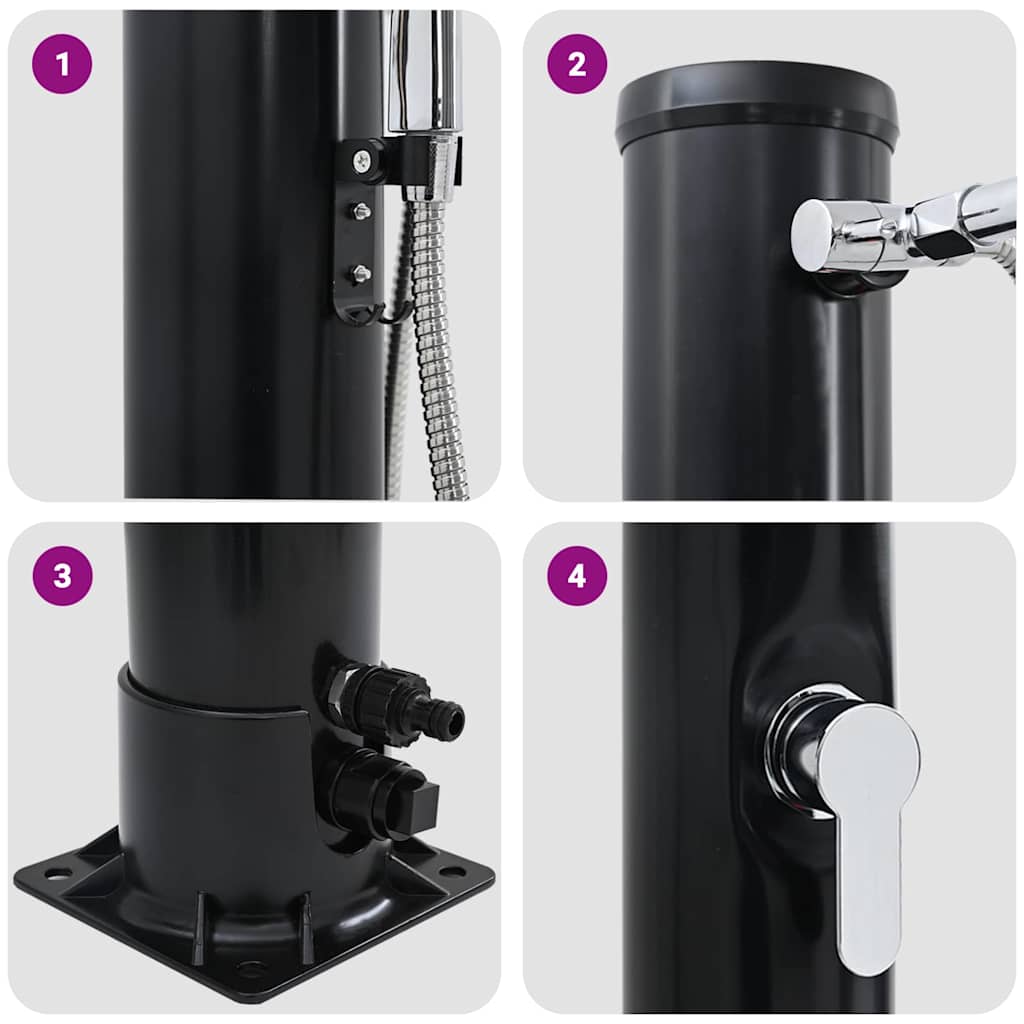 1

2

3

4