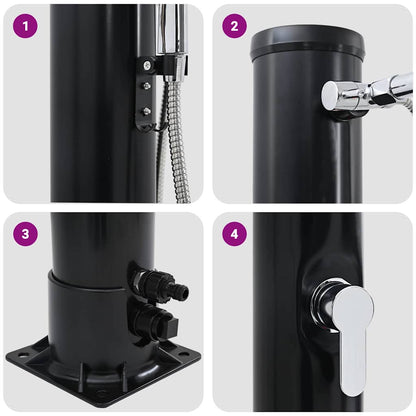 1

2

3

4