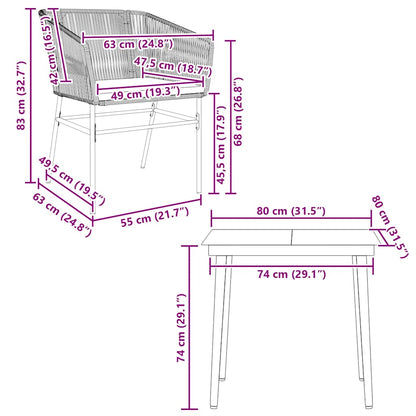 83 cm (32.7")
42 cm (16.5")
63 cm (24.8")
47,5 cm (18.7")
49 cm (19.3")
68 cm (26.8")
45,5 cm (17.9")
49,5 cm (19.5")
63 cm (24.8")
55 cm (21.7")
80 cm (31.5")
80 cm (31.5")
74 cm (29.1")
74 cm (29.1")