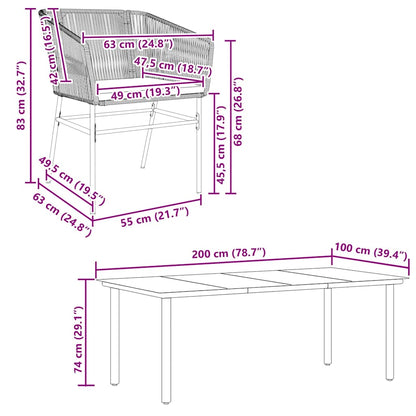 83 cm (32.7")
42 cm (16.5")
63 cm (24.8")
47,5 cm (18.7")
49 cm (19.3")
68 cm (26.8")
45,5 cm (17.9")
49,5 cm (19.5")
63 cm (24.8")
55 cm (21.7")
200 cm (78.7")
100 cm (39.4")
74 cm (29.1")