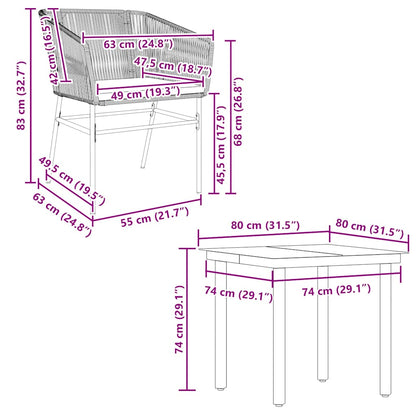 83 cm (32.7")
42 cm (16.5")
63 cm (24.8")
47,5 cm (18.7")
49 cm (19.3")
68 cm (26.8")
45,5 cm (17.9")
49,5 cm (19.5")
63 cm (24.8")
55 cm (21.7")
80 cm (31.5")
80 cm (31.5")
74 cm (29.1")
74 cm (29.1")
74 cm (29.1")