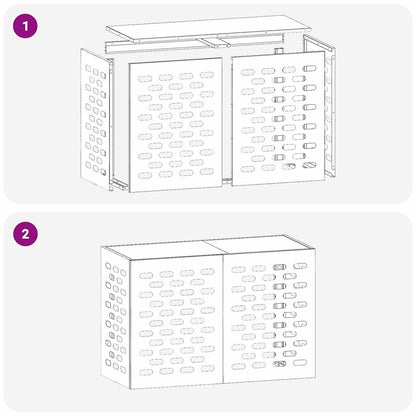 1

2